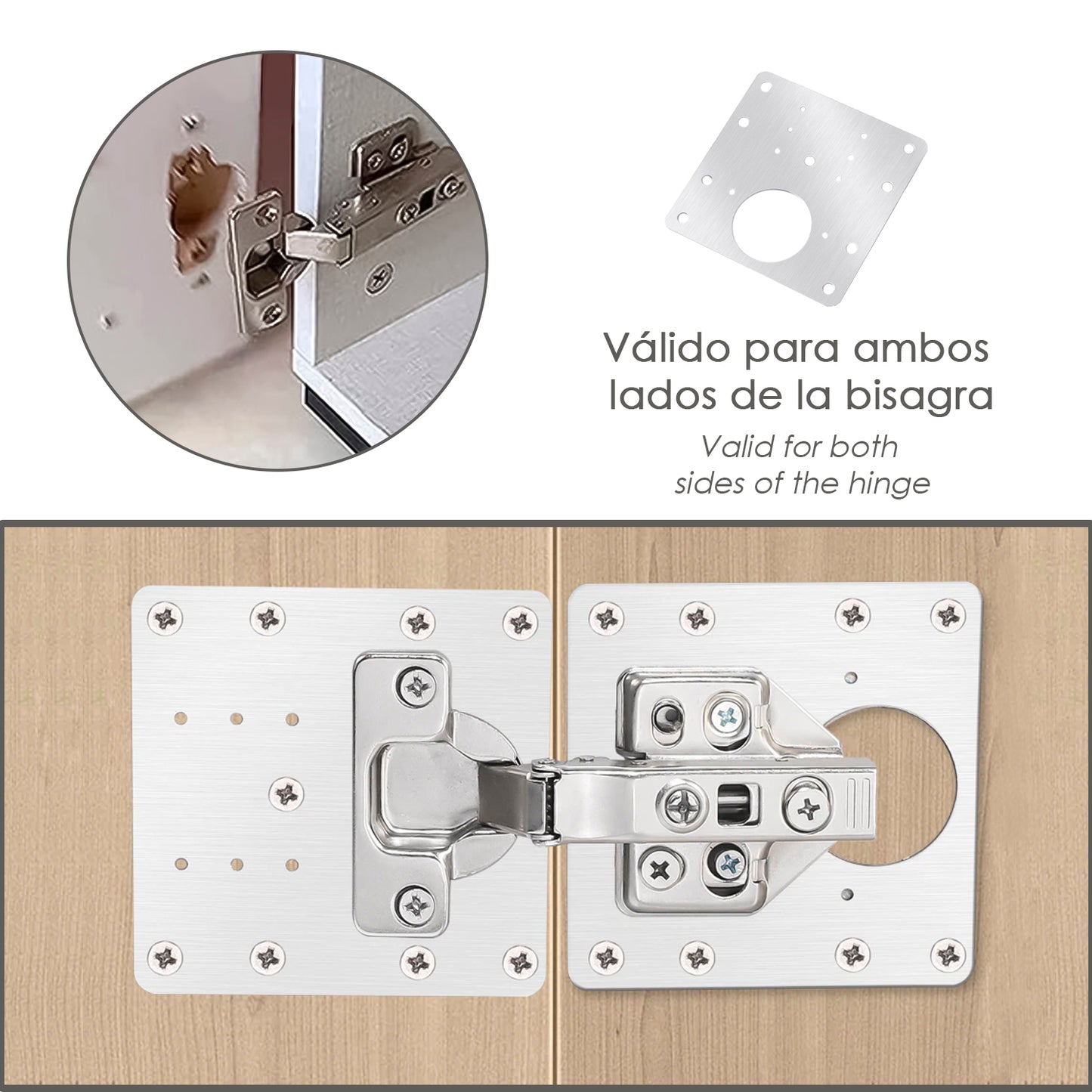 Válido para ambos lados de la bisagra

Valid for both sides of the hinge